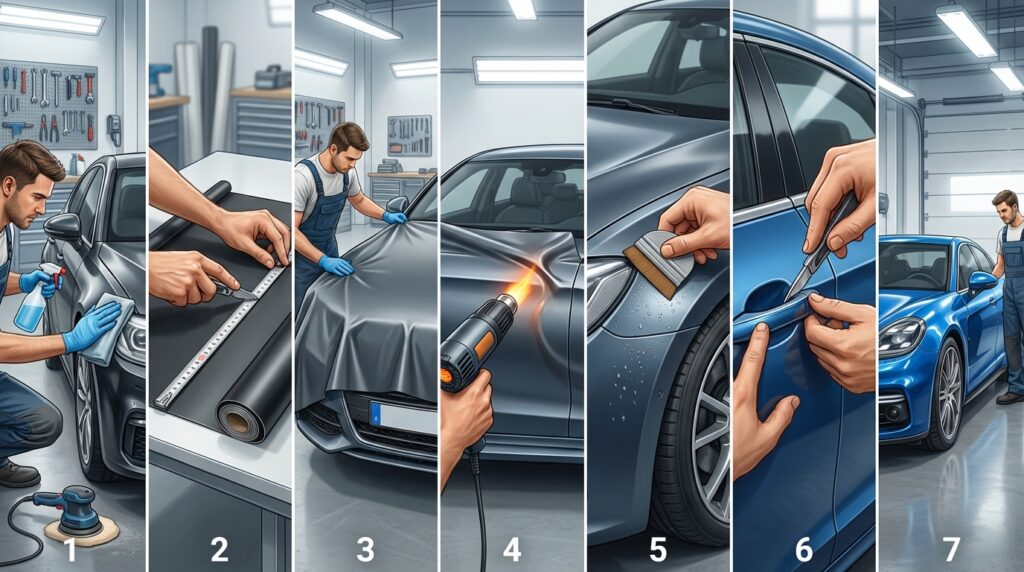 1
2
3
4
5
6
7